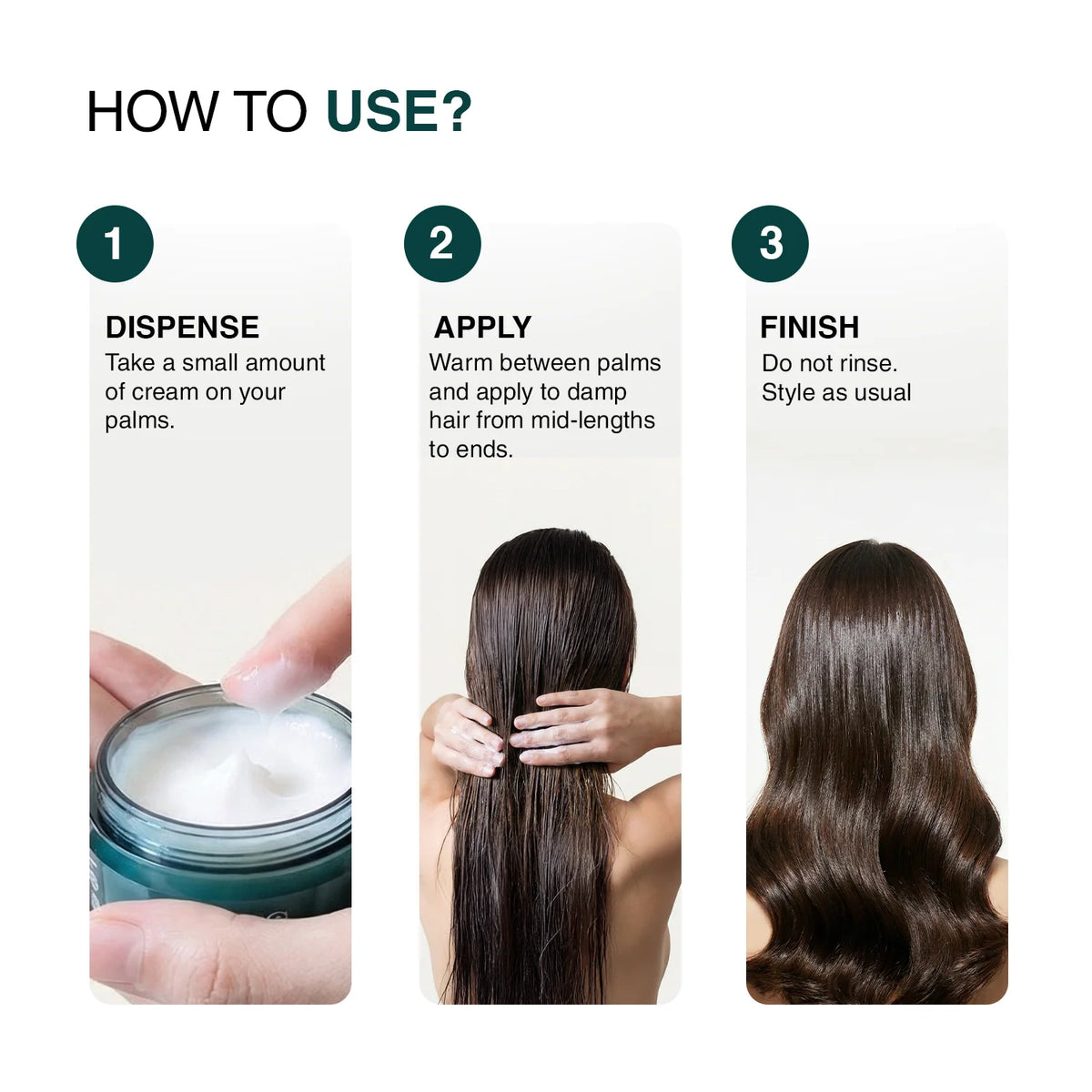 HOW TO USE?

1

DISPENSE
Take a small amount of cream on your palms.

2

APPLY
Warm between palms and apply to damp hair from mid-lengths to ends.

3

FINISH
Do not rinse.
Style as usual